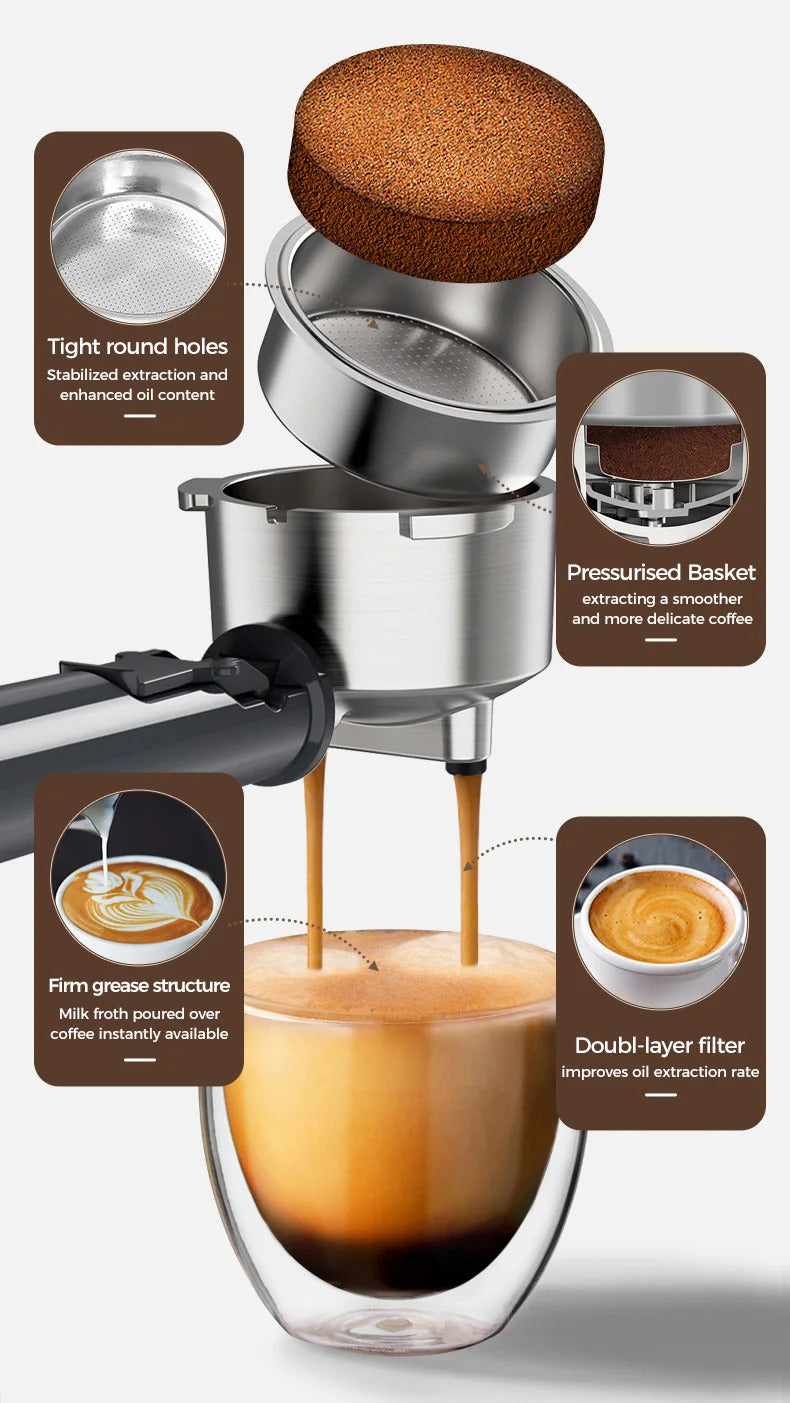 Tight round holes
Stabilized extraction and enhanced oil content

Pressurised Basket
extracting a smoother and more delicate coffee

Firm grease structure
Milk froth poured over coffee instantly available

Doubl-layer filter
improves oil extraction rate